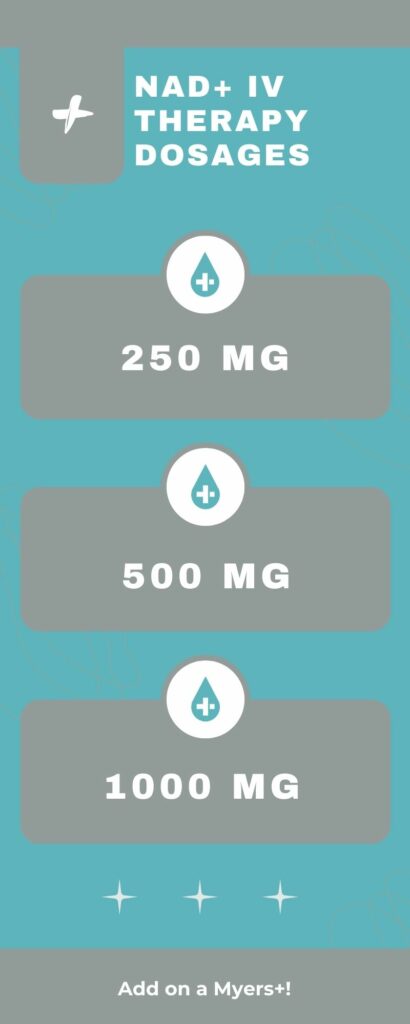 NAD+ IV THERAPY DOSAGES

250 MG

500 MG

1000 MG

Add on a Myers+!