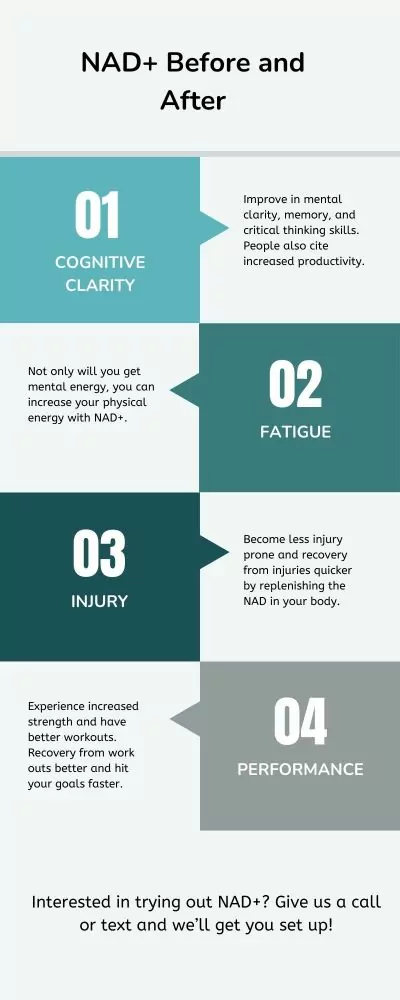 NAD+ Before and After

01

COGNITIVE CLARITY

Improve in mental clarity, memory, and critical thinking skills. People also cite increased productivity.

Not only will you get mental energy, you can increase your physical energy with NAD+.

02

FATIGUE

03

INJURY

Become less injury prone and recovery from injuries quicker by replenishing the NAD in your body.

Experience increased strength and have better workouts. Recovery from work outs better and hit your goals faster.

04

PERFORMANCE

Interested in trying out NAD+? Give us a call or text and we'll get you set up!