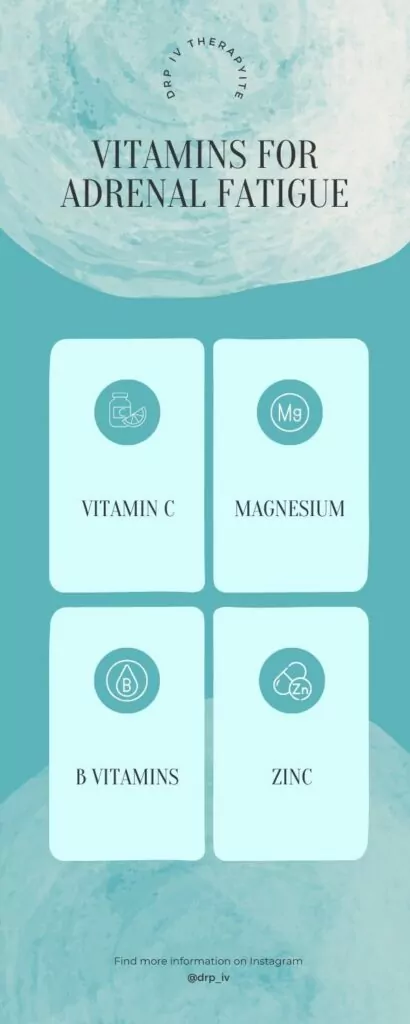 DRP IV THERAPYITE

VITAMINS FOR ADRENAL FATIGUE

C

VITAMIN C

Mg

MAGNESIUM

B

B VITAMINS

Zn

ZINC

Find more information on Instagram
@drp_iv