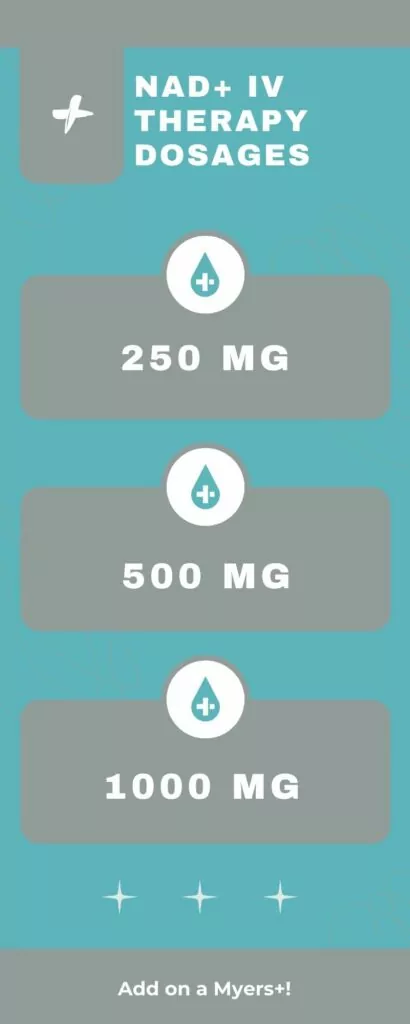 NAD+ IV THERAPY DOSAGES

250 MG

500 MG

1000 MG

Add on a Myers+!